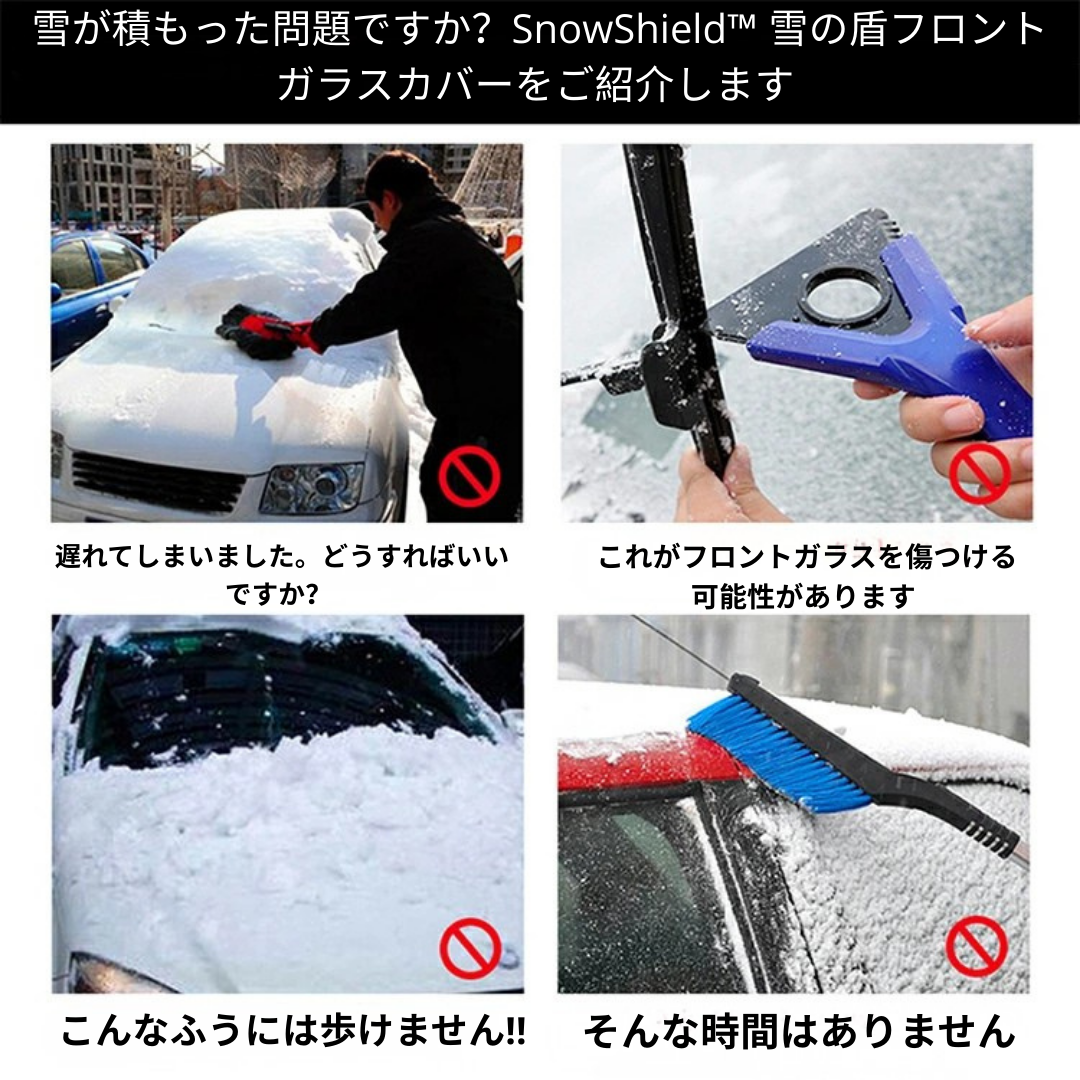 雪が積もった問題ですか？ SnowShield™ 雪の盾フロントガラスカバーをご紹介します

遅れてしまいました。どうすればいいですか？

これがフロントガラスを傷つける可能性があります

こんなふうには歩けません!!

そんな時間はありません